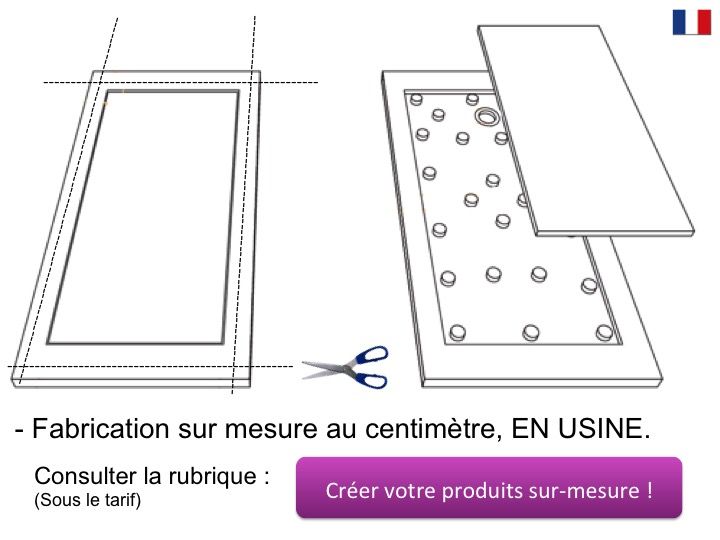 - Fabrication sur mesure au centimètre, EN USINE.

Consulter la rubrique :
(Sous le tarif)

Créer votre produits sur-mesure !