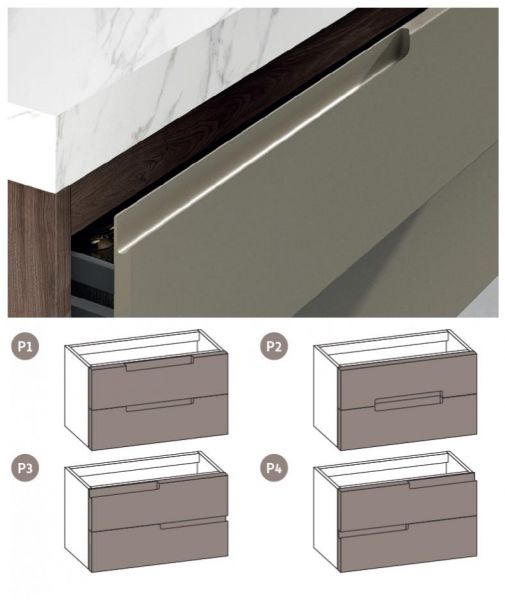 P1

P2

P3

P4