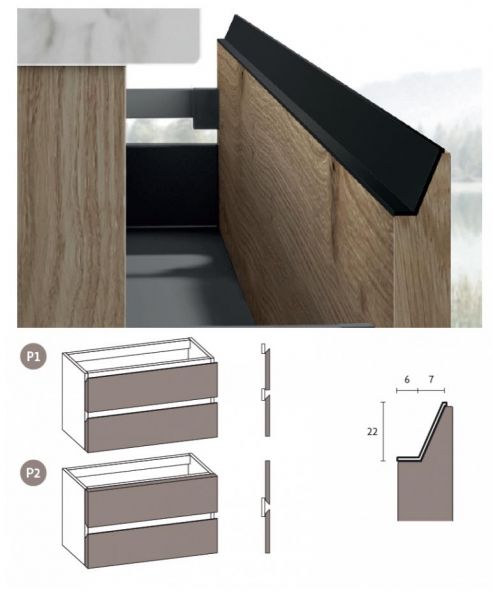 P1

P2

6 7

22