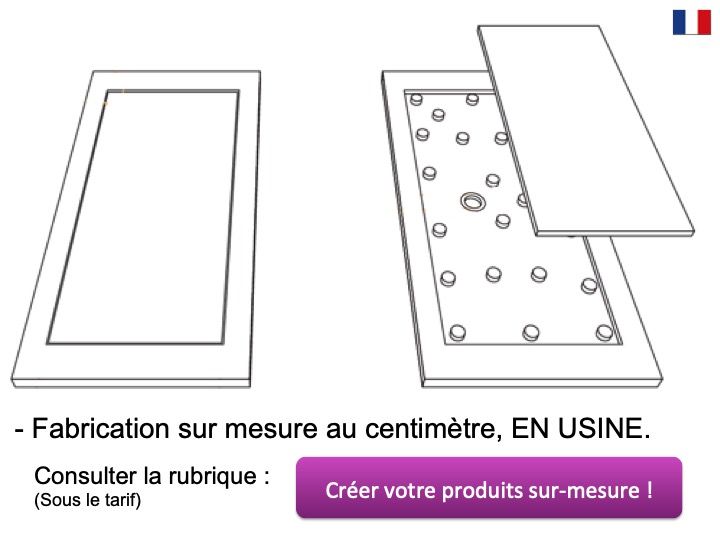 - Fabrication sur mesure au centimètre, EN USINE.

Consulter la rubrique :
(Sous le tarif)

Créer votre produits sur-mesure !