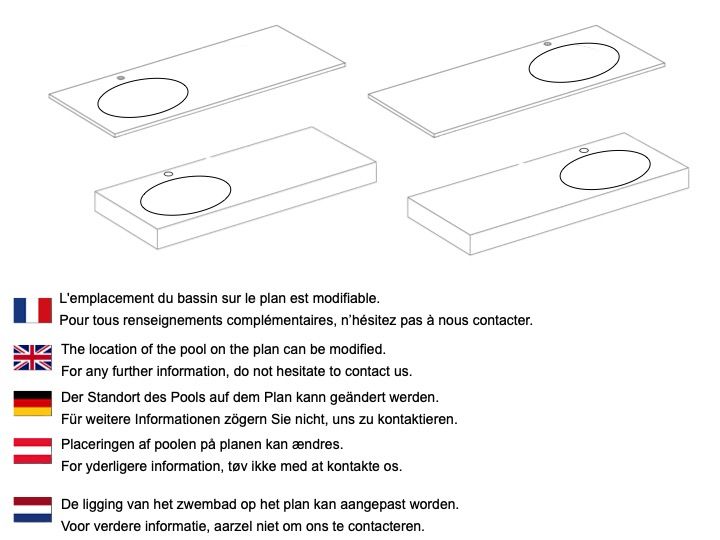 L'emplacement du bassin sur le plan est modifiable.
Pour tous renseignements complémentaires, n'hésitez pas à nous contacter.

The location of the pool on the plan can be modified.
For any further information, do not hesitate to contact us.

Der Standort des Pools auf dem Plan kann geändert werden.
Für weitere Informationen zögern Sie nicht, uns zu kontaktieren.

Placeringen af poolen på planen kan ændres.
For yderligere information, tøv ikke med at kontakte os.

De ligging van het zwembad op het plan kan aangepast worden.
Voor verdere informatie, aarzel niet om ons te contacteren.