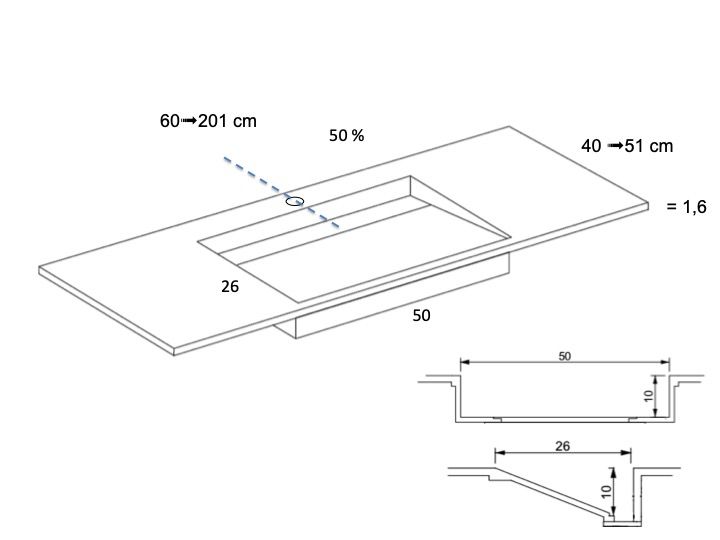 60➞201 cm

50 %

40 ➞51 cm

= 1,6

26

50

50

10

26

10