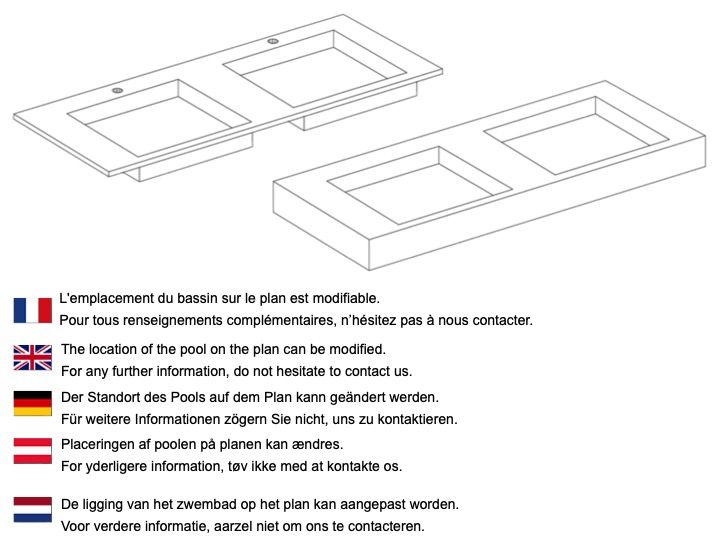 L'emplacement du bassin sur le plan est modifiable.
Pour tous renseignements complémentaires, n'hésitez pas à nous contacter.

The location of the pool on the plan can be modified.
For any further information, do not hesitate to contact us.

Der Standort des Pools auf dem Plan kann geändert werden.
Für weitere Informationen zögern Sie nicht, uns zu kontaktieren.

Placeringen af poolen på planen kan ændres.
For yderligere information, tøv ikke med at kontakte os.

De ligging van het zwembad op het plan kan aangepast worden.
Voor verdere informatie, aarzel niet om ons te contacteren.