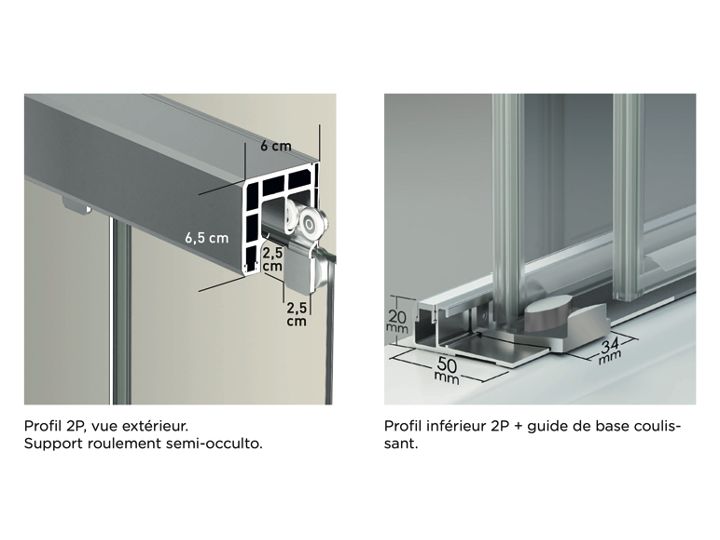 6 cm

6,5 cm

2,5 cm

2,5 cm

Profil 2P, vue extérieur.
Support roulement semi-occulto.

20 mm

50 mm

34 mm

Profil inférieur 2P + guide de base coulissant.