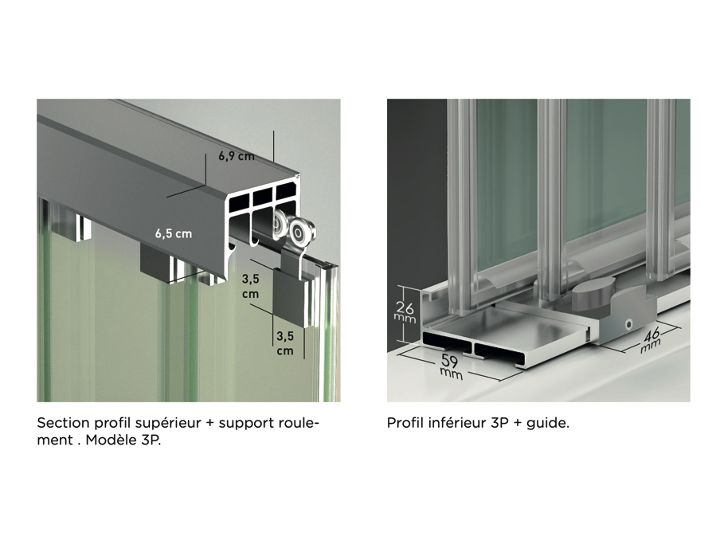 6,9 cm

6,5 cm

3,5 cm

3,5 cm

Section profil supérieur + support roulement . Modèle 3P.

26 mm

59 mm

46 mm

Profil inférieur 3P + guide.