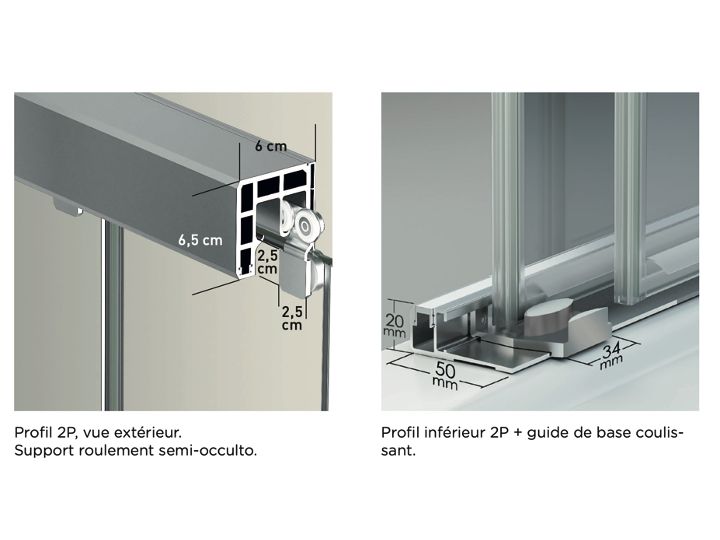 6 cm

6,5 cm

2,5 cm

2,5 cm

Profil 2P, vue extérieur.
Support roulement semi-occulto.

20 mm

50 mm

34 mm

Profil inférieur 2P + guide de base coulissant.